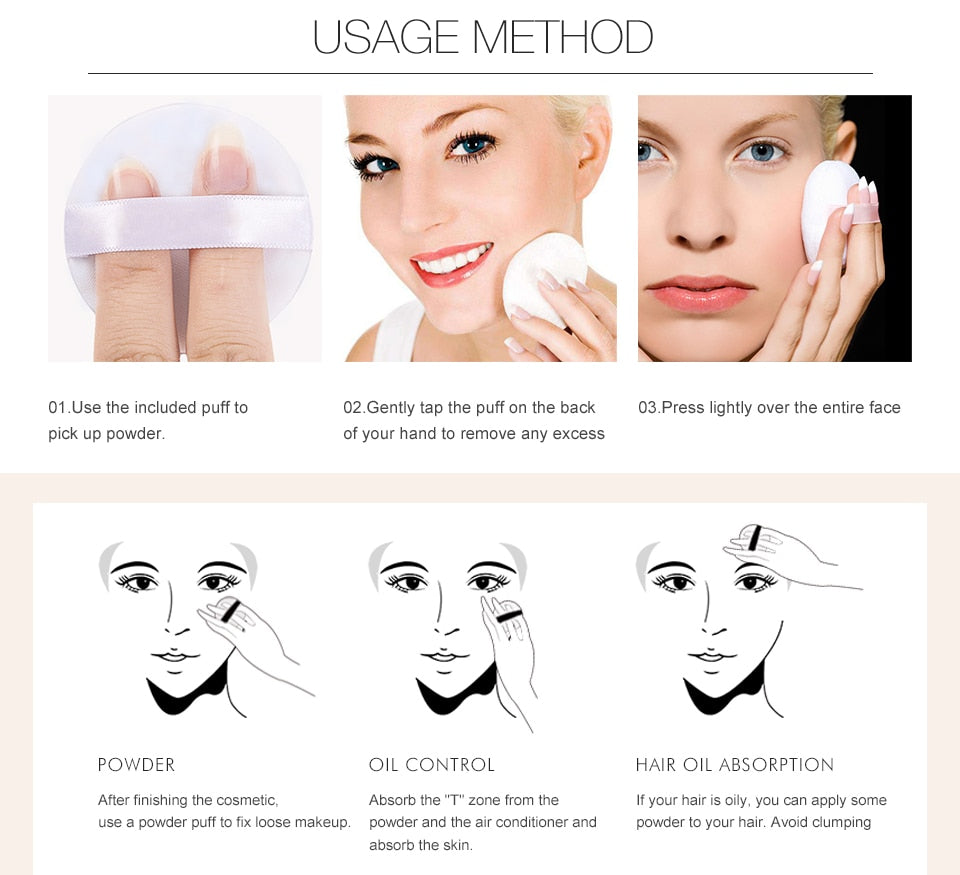 USAGE METHOD

01.Use the included puff to pick up powder.

02.Gently tap the puff on the back of your hand to remove any excess

03.Press lightly over the entire face

POWDER

After finishing the cosmetic, use a powder puff to fix loose makeup.

OIL CONTROL

Absorb the "T" zone from the powder and the air conditioner and absorb the skin.

HAIR OIL ABSORPTION

If your hair is oily, you can apply some powder to your hair. Avoid clumping